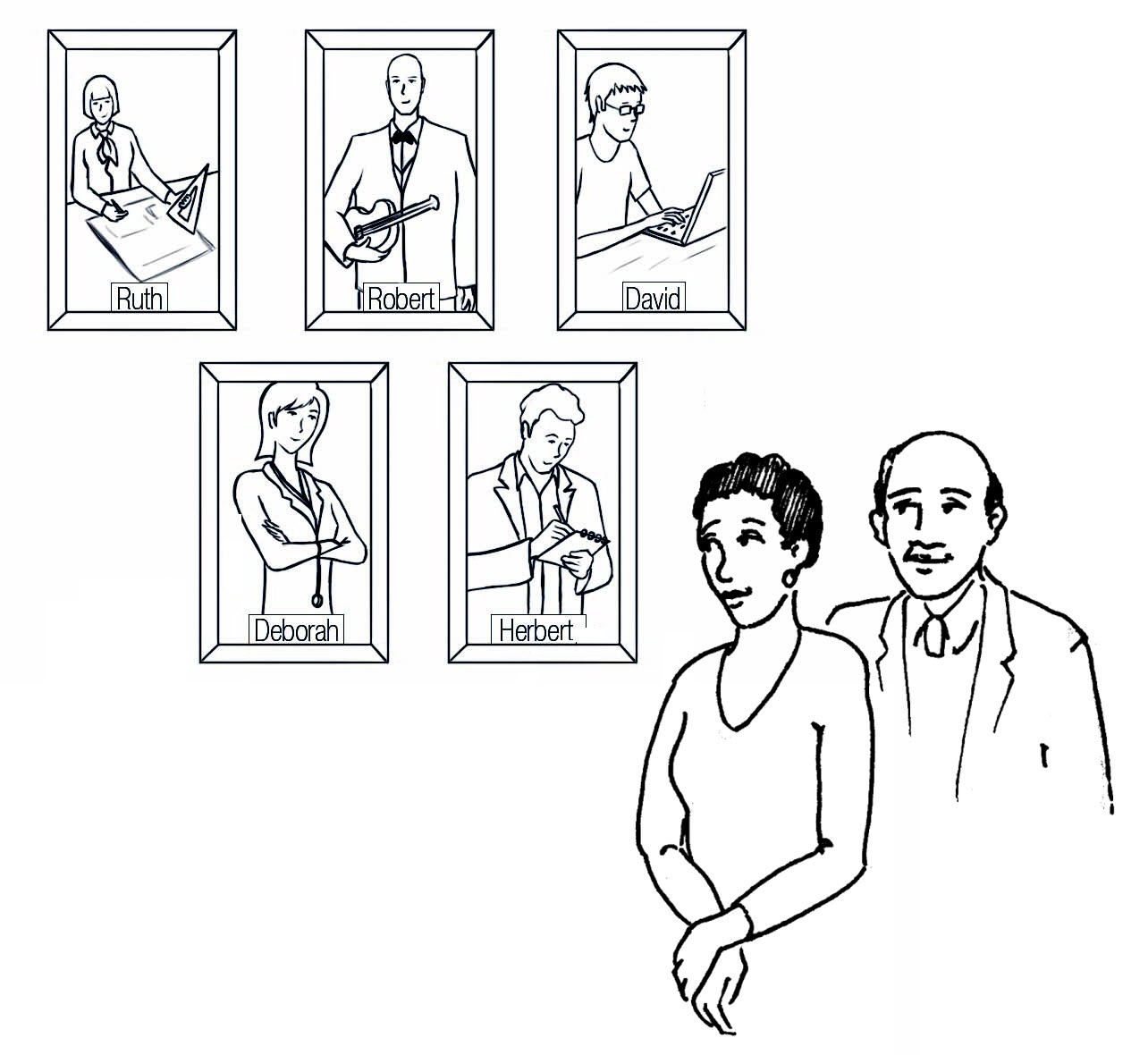 Ruth

Robert

David

Deborah

Herbert